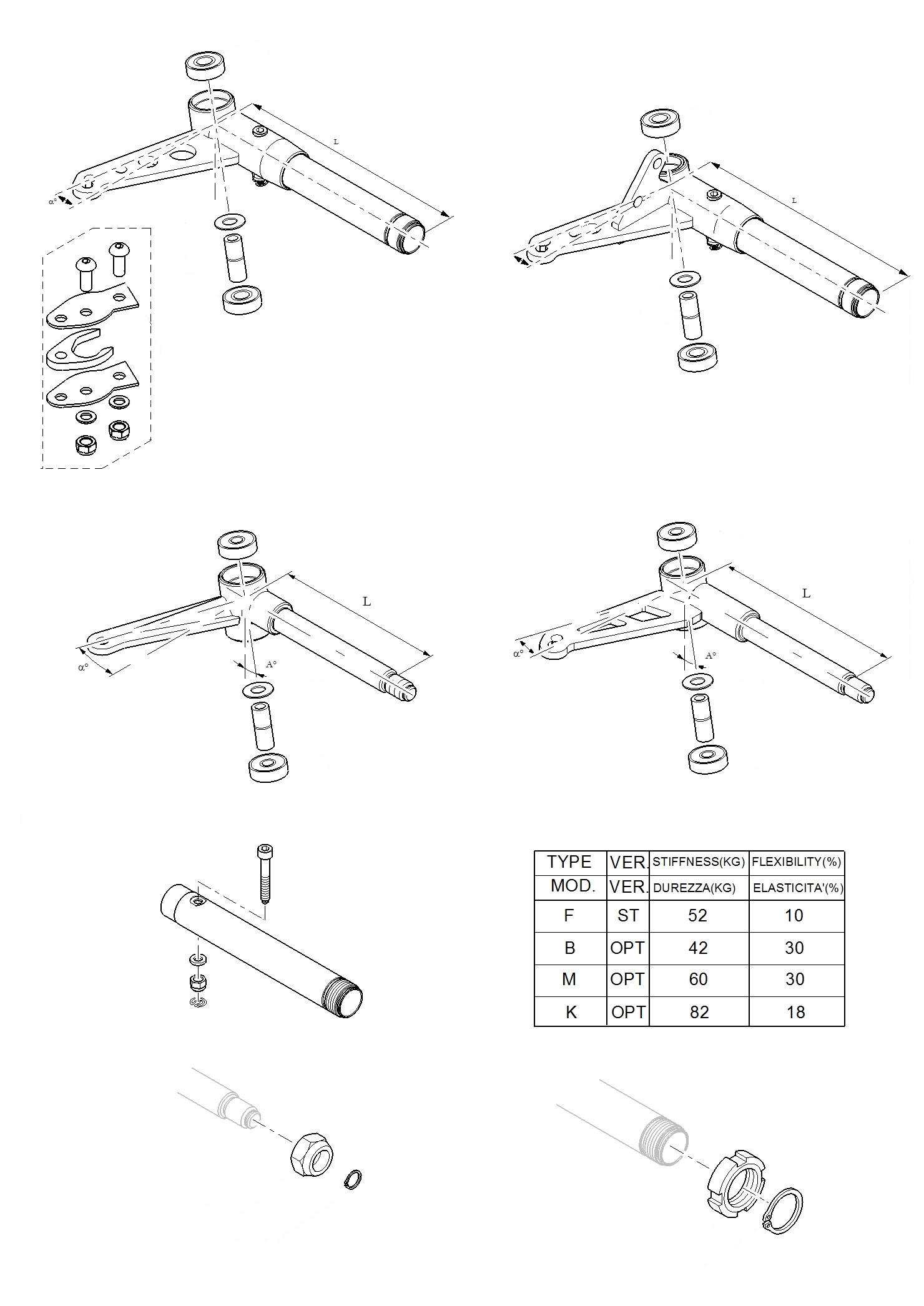 L

α°

L

L

α°

A°

L

α°

A°

| TYPE | VER. | STIFFNESS(KG) | FLEXIBILITY(%) |
|---|---|---|---|
| MOD. | VER. | DUREZZA(KG) | ELASTICITA'(%) |
| F | ST | 52 | 10 |
| B | OPT | 42 | 30 |
| M | OPT | 60 | 30 |
| K | OPT | 82 | 18 |